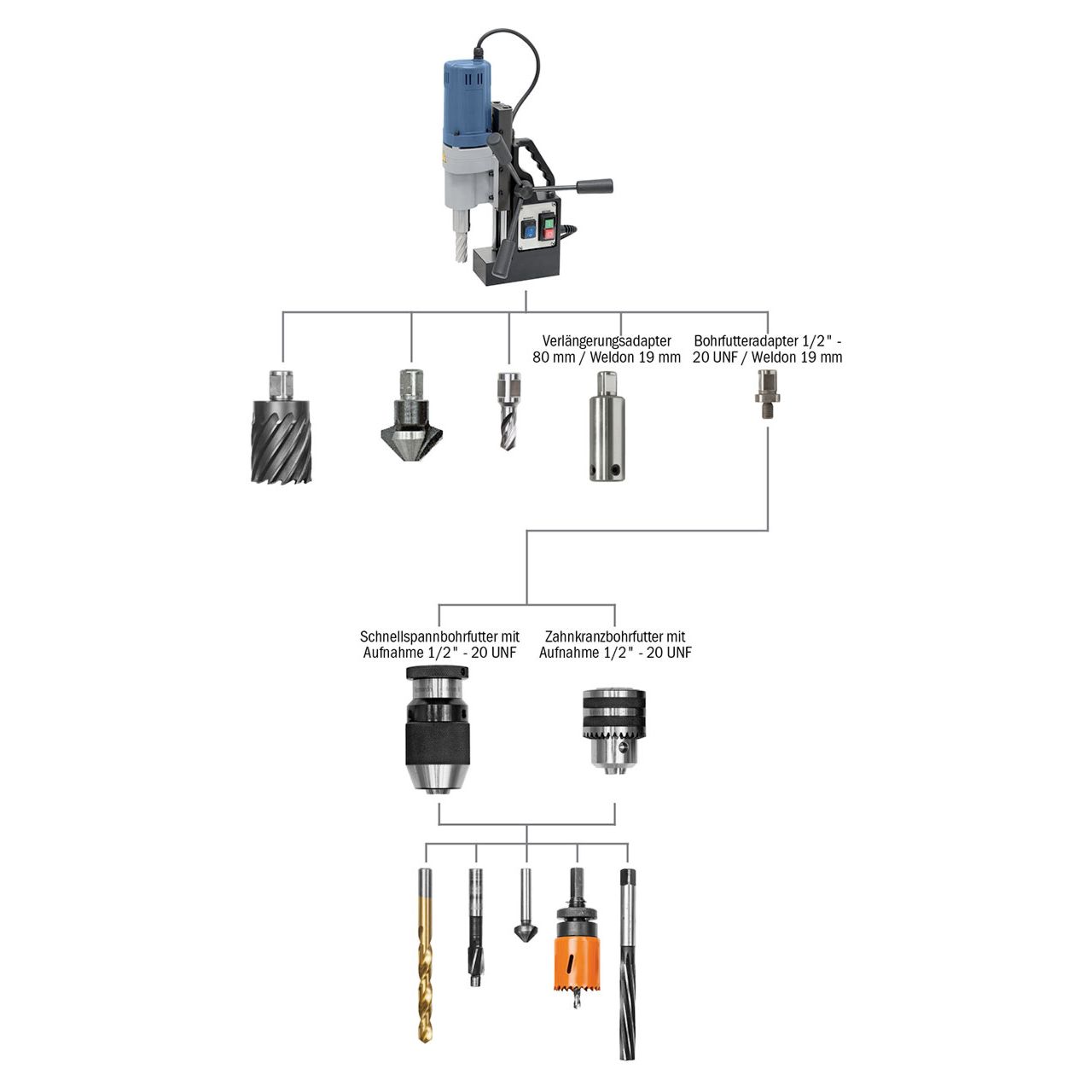 Verlängerungsadapter 80 mm / Weldon 19 mm

Bohrfutteradapter 1/2" - 20 UNF / Weldon 19 mm

Schnellspannbohrfutter mit Aufnahme 1/2" - 20 UNF

Zahnkranzbohrfutter mit Aufnahme 1/2" - 20 UNF